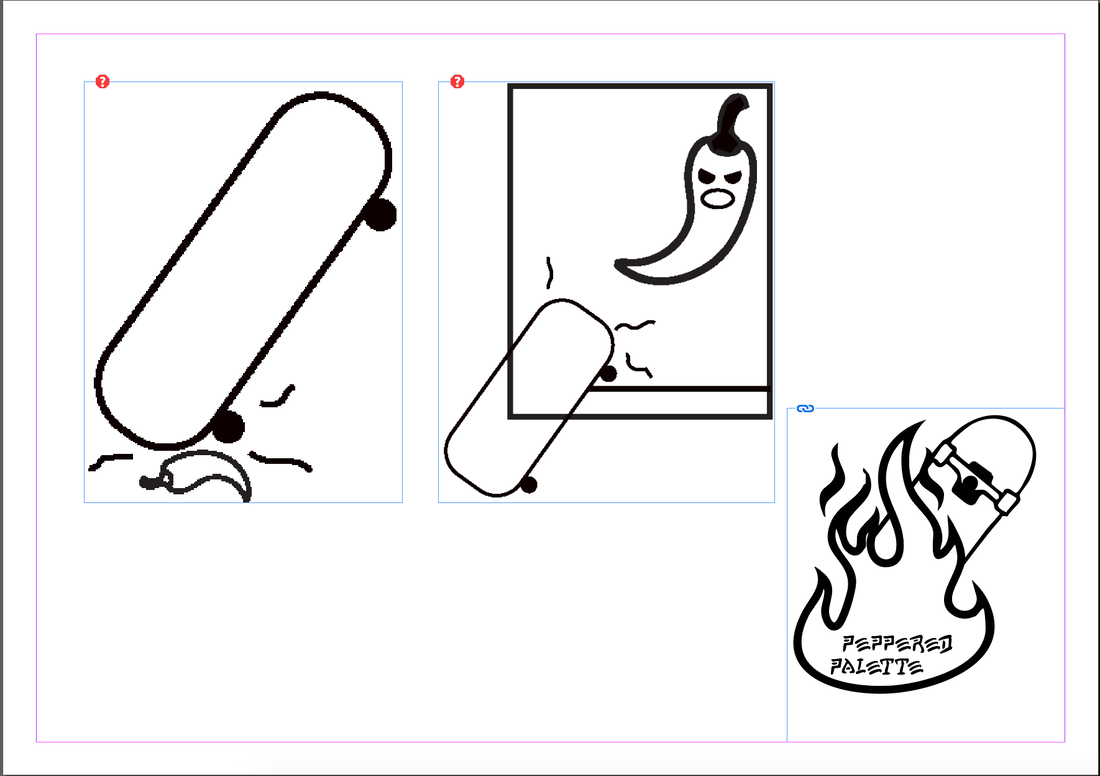 PEPPERED
PALETTE